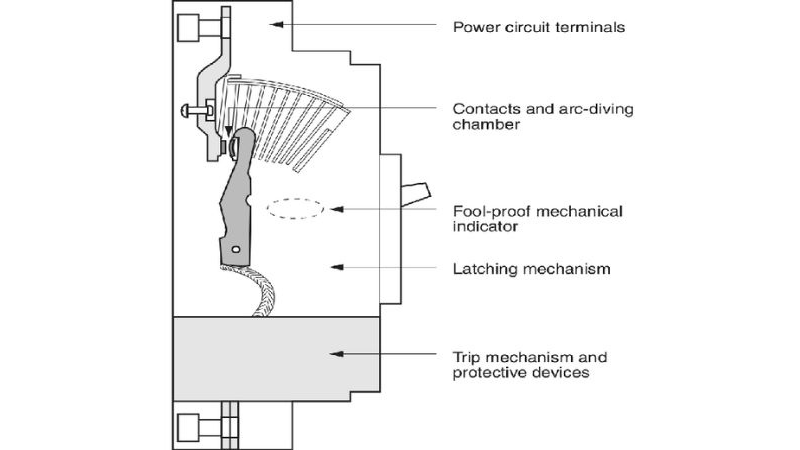 Power circuit terminals

Contacts and arc-diving chamber

Fool-proof mechanical indicator

Latching mechanism

Trip mechanism and protective devices