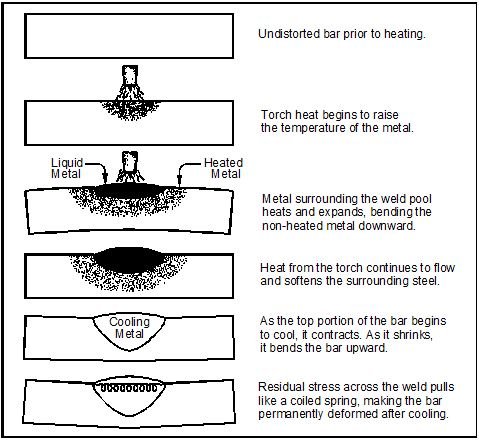 Undistorted bar prior to heating.

Torch heat begins to raise the temperature of the metal.

Liquid Metal

Heated Metal

Metal surrounding the weld pool heats and expands, bending the non-heated metal downward.

Heat from the torch continues to flow and softens the surrounding steel.

Cooling Metal

As the top portion of the bar begins to cool, it contracts. As it shrinks, it bends the bar upward.

Residual stress across the weld pulls like a coiled spring, making the bar permanently deformed after cooling.